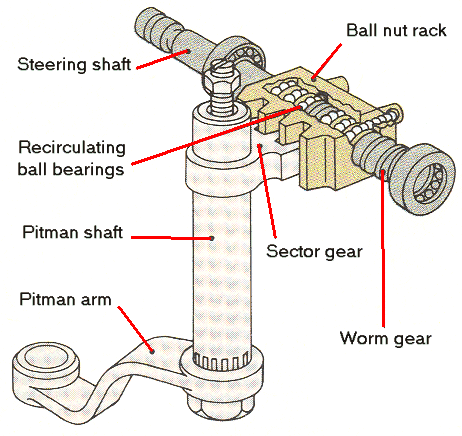 Ball nut rack

Steering shaft

Recirculating ball bearings

Pitman shaft

Sector gear

Pitman arm

Worm gear