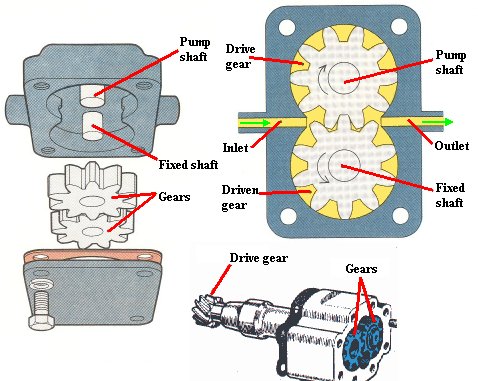 Pump shaft

Fixed shaft

Gears

Drive gear

Pump shaft

Inlet

Outlet

Driven gear

Fixed shaft

Drive gear

Gears