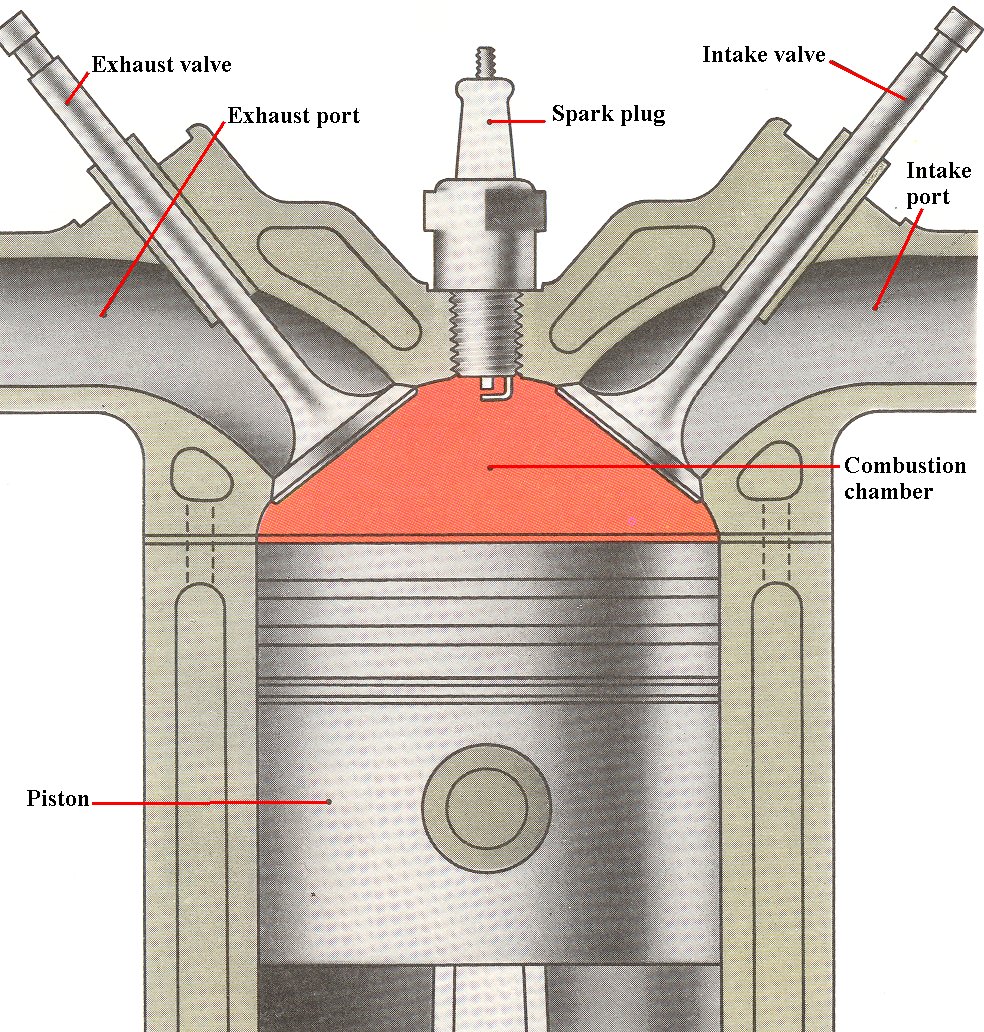 Exhaust valve
Exhaust port
Spark plug
Intake valve
Intake port
Combustion chamber
Piston