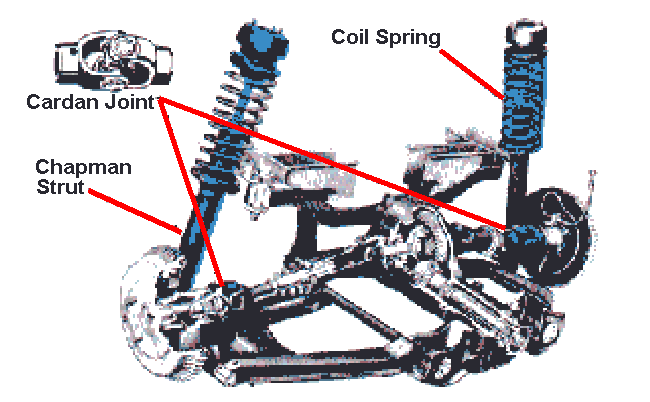 Coil Spring

Cardan Joint

Chapman
Strut