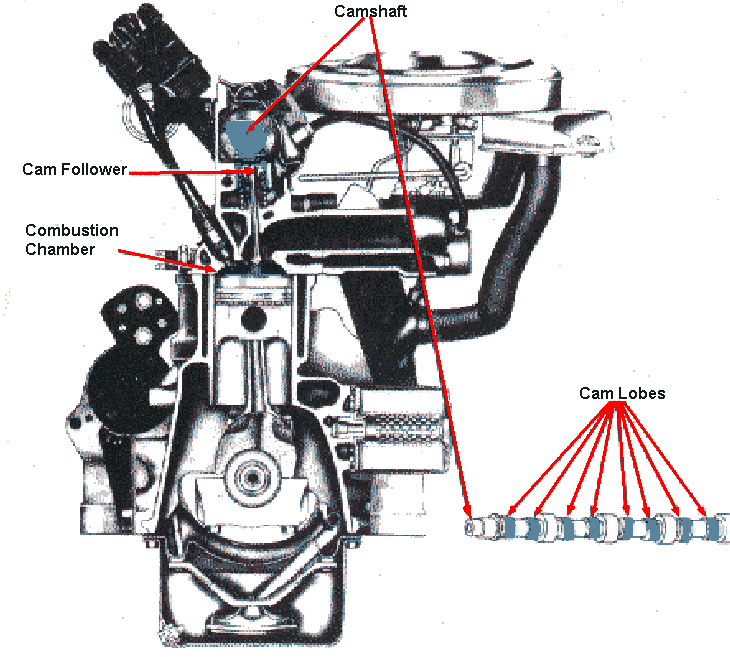 Camshaft

Cam Follower

Combustion Chamber

Cam Lobes