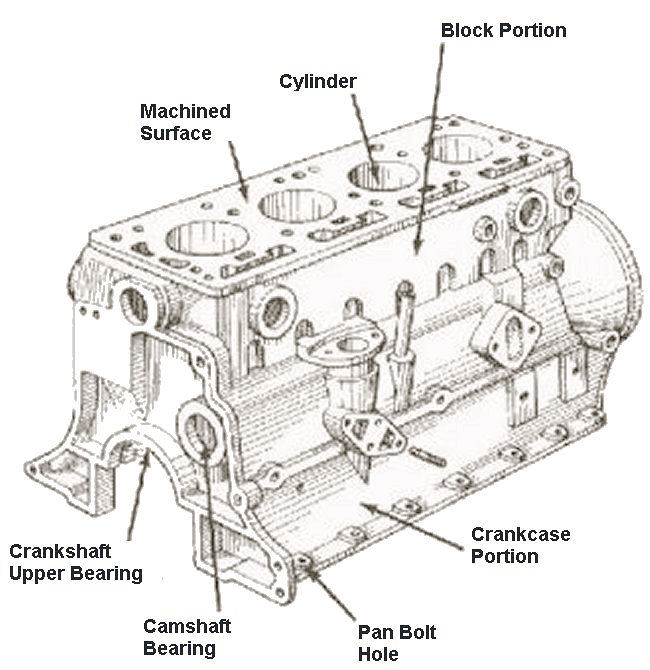 Block Portion

Cylinder

Machined Surface

Crankshaft Upper Bearing

Camshaft Bearing

Pan Bolt Hole

Crankcase Portion